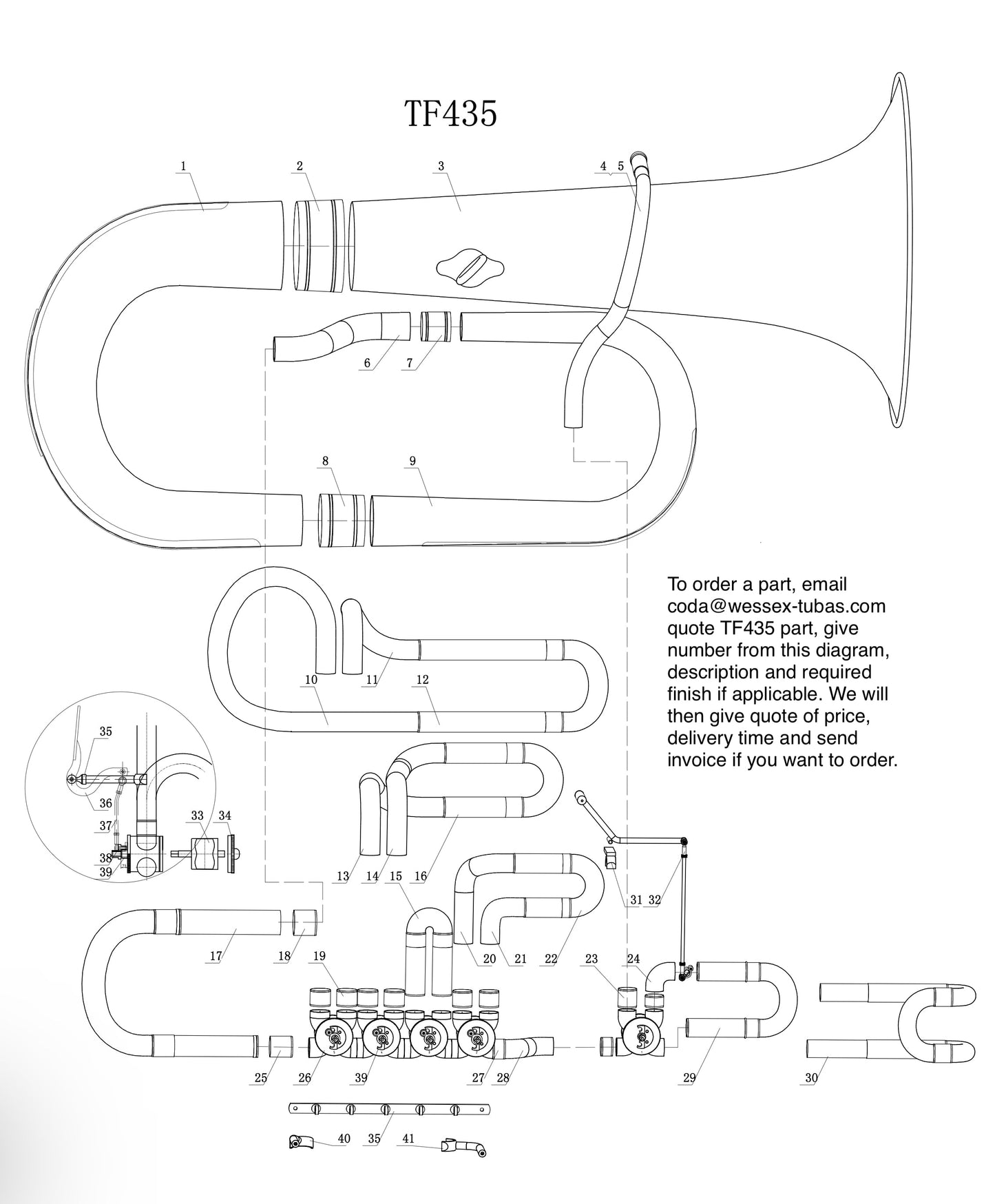 TF435

1 2 3 4 5

6 7

8 9

To order a part, email coda@wessex-tubas.com quote TF435 part, give number from this diagram, description and required finish if applicable. We will then give quote of price, delivery time and send invoice if you want to order.

10 11 12

35 36 37 38 39 33 34

13 14 15 16

31 32

17 18 19 20 21 22 23 24

25 26 39 27 28 29 30

40 35 41